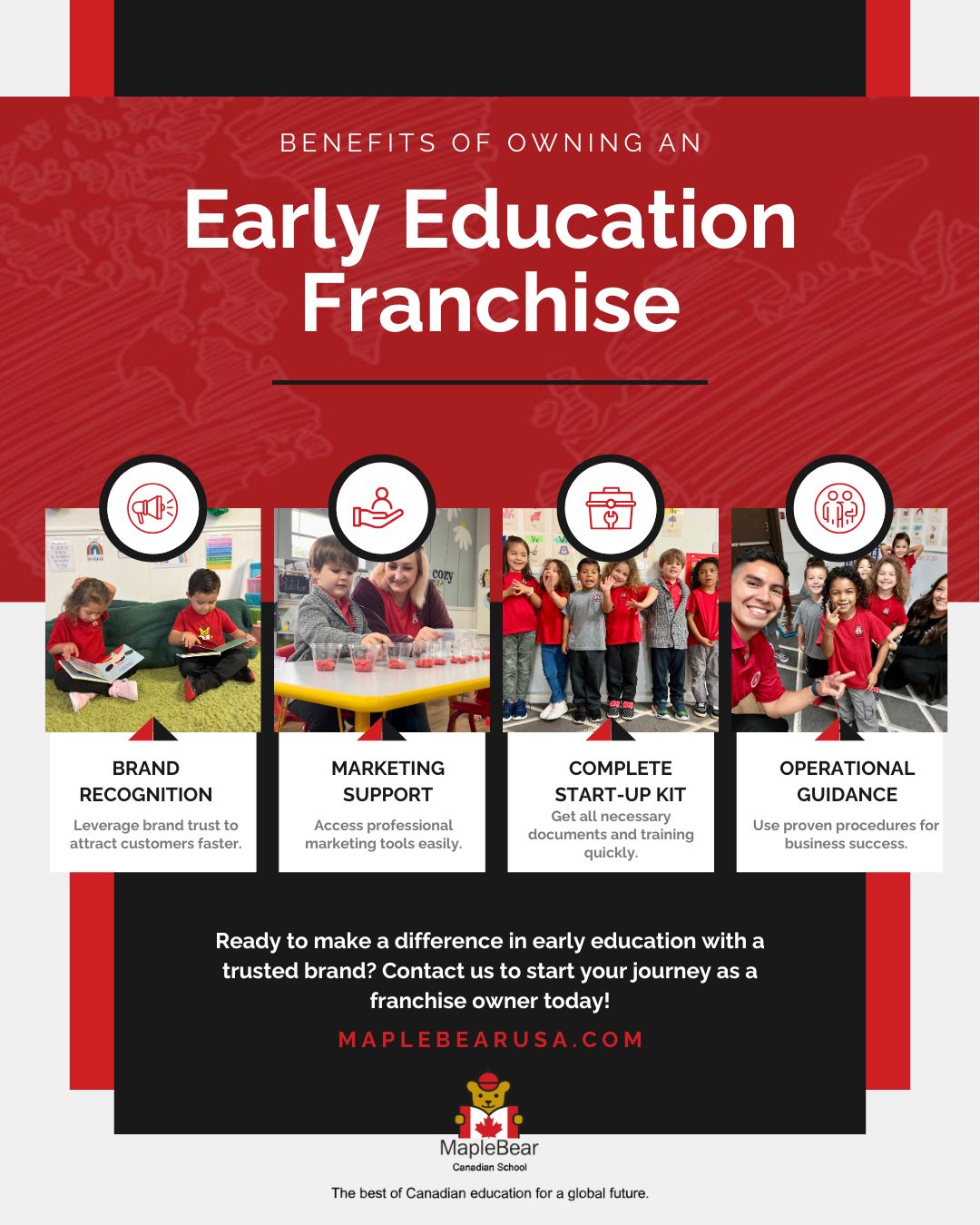 BENEFITS OF OWNING AN

Early Education Franchise

cozy

BRAND RECOGNITION

Leverage brand trust to attract customers faster.

MARKETING SUPPORT

Access professional marketing tools easily.

COMPLETE START-UP KIT

Get all necessary documents and training quickly.

OPERATIONAL GUIDANCE

Use proven procedures for business success.

Ready to make a difference in early education with a trusted brand? Contact us to start your journey as a franchise owner today!

MAPLEBEARUSA.COM

MapleBear
Canadian School

The best of Canadian education for a global future.